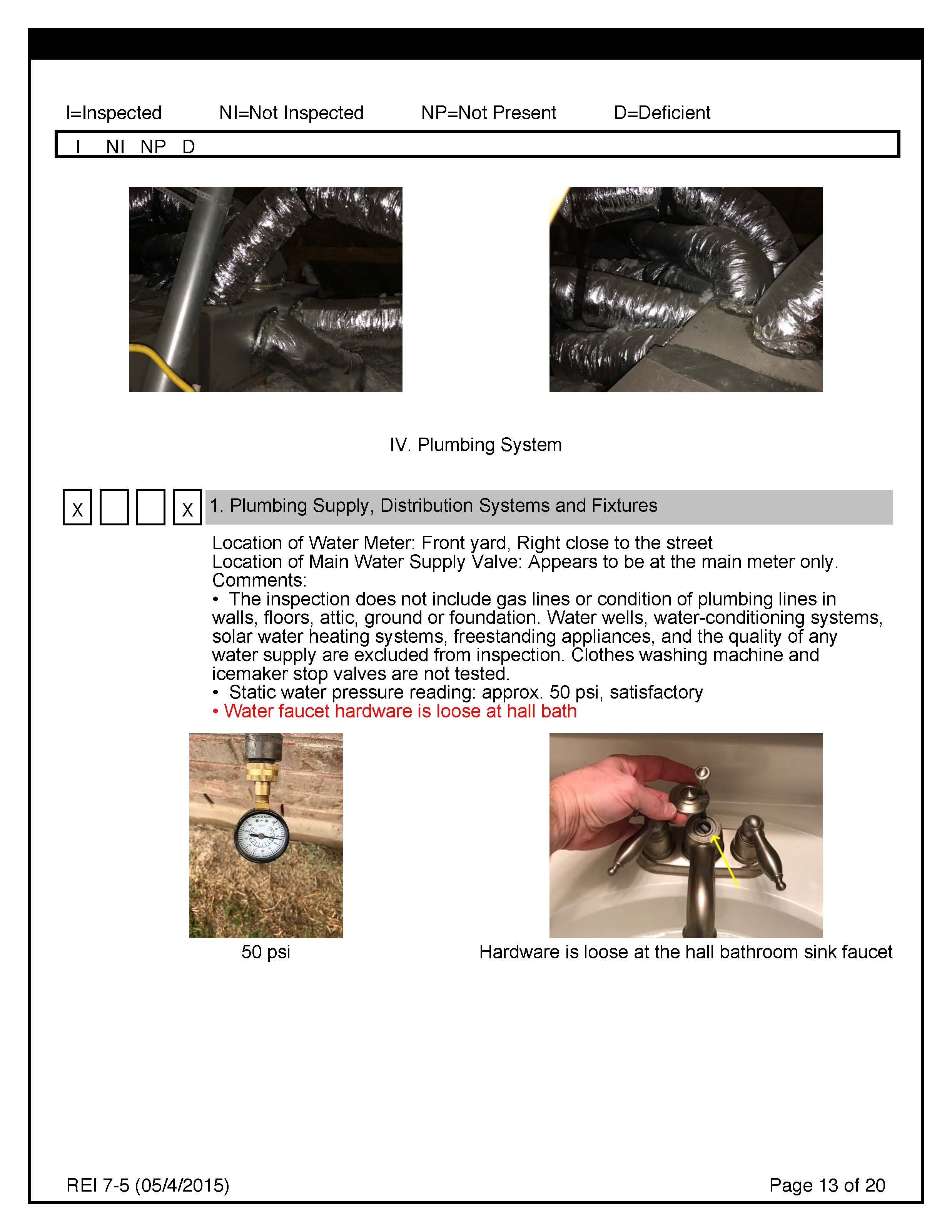 I=Inspected NI=Not Inspected NP=Not Present D=Deficient

I NI NP D

IV. Plumbing System

X X 1. Plumbing Supply, Distribution Systems and Fixtures

Location of Water Meter: Front yard, Right close to the street
Location of Main Water Supply Valve: Appears to be at the main meter only.
Comments:
• The inspection does not include gas lines or condition of plumbing lines in walls, floors, attic, ground or foundation. Water wells, water-conditioning systems, solar water heating systems, freestanding appliances, and the quality of any water supply are excluded from inspection. Clothes washing machine and icemaker stop valves are not tested.
• Static water pressure reading: approx. 50 psi, satisfactory
• Water faucet hardware is loose at hall bath

50 psi

Hardware is loose at the hall bathroom sink faucet

REI 7-5 (05/4/2015)

Page 13 of 20